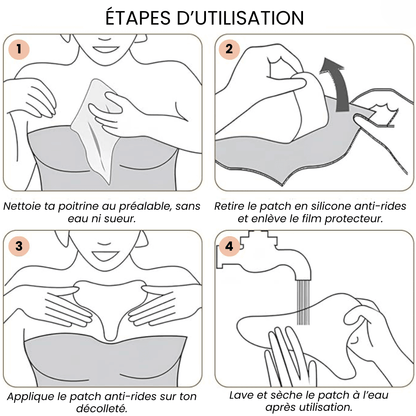 ÉTAPES D'UTILISATION

1

Nettoie ta poitrine au préalable, sans eau ni sueur.

2

Retire le patch en silicone anti-rides et enlève le film protecteur.

3

Applique le patch anti-rides sur ton décolleté.

4

Lave et sèche le patch à l'eau après utilisation.