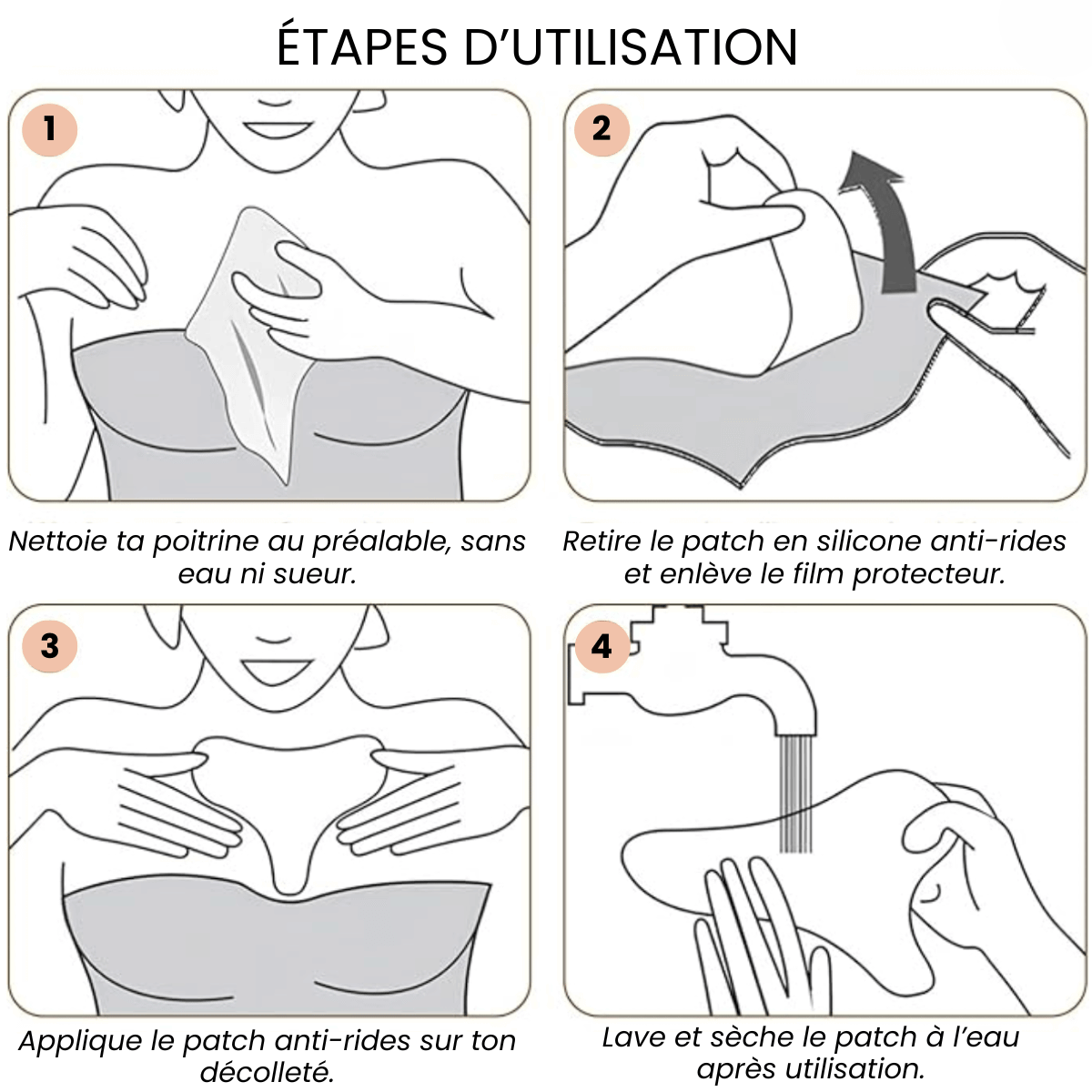 ÉTAPES D'UTILISATION

1

Nettoie ta poitrine au préalable, sans eau ni sueur.

2

Retire le patch en silicone anti-rides et enlève le film protecteur.

3

Applique le patch anti-rides sur ton décolleté.

4

Lave et sèche le patch à l'eau après utilisation.